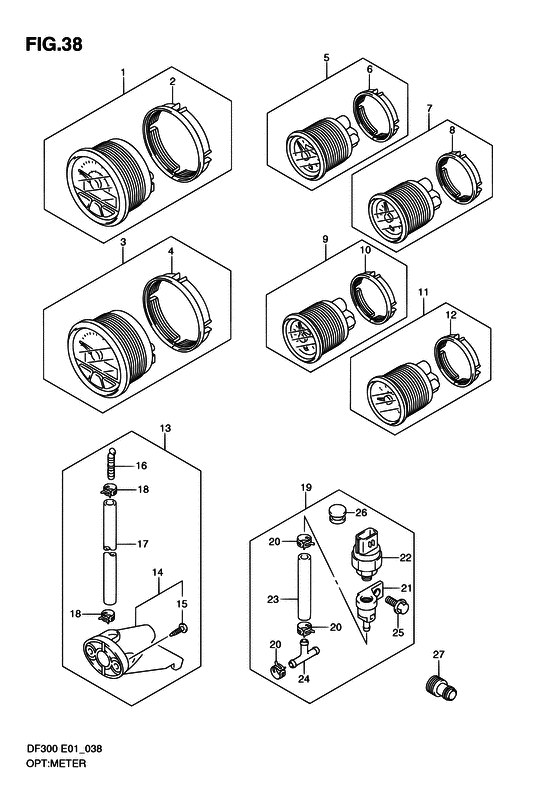 FIG.38

1
2
5
6
7
8
3
4
9
10
11
12
13
16
18
17
14
15
18
19
26
20
22
21
23
25
20
20
24
27

DF300 E01_038
OPT:METER