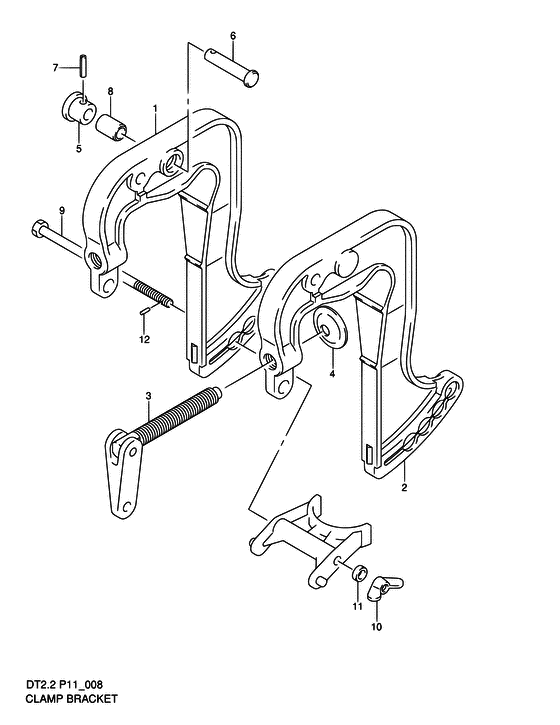 6
7
8
1
5
9
12
4
3
2
11
10

DT2.2 P11_008
CLAMP BRACKET