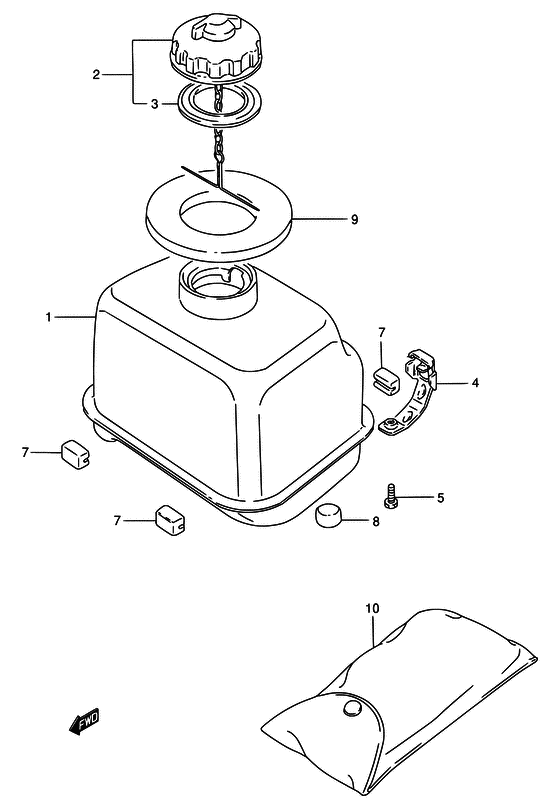 2
3
9
1
7
4
7
5
7
8
10
FWD