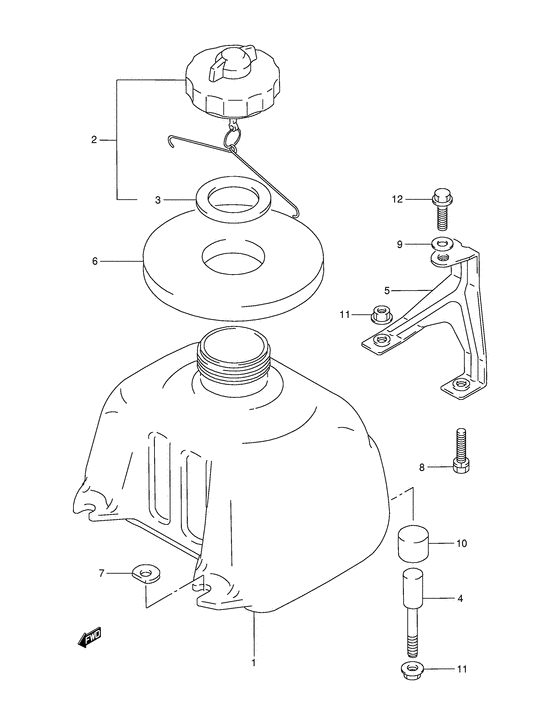 2
3
6
12
9
5
11
8
10
7
4
FWD
1
11