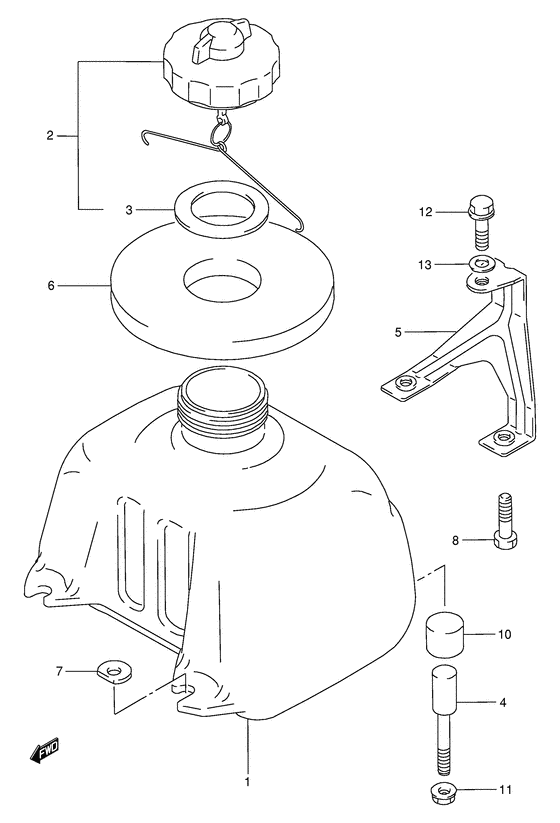 2
3
6
12
13
5
8
10
7
4
FWD
1
11