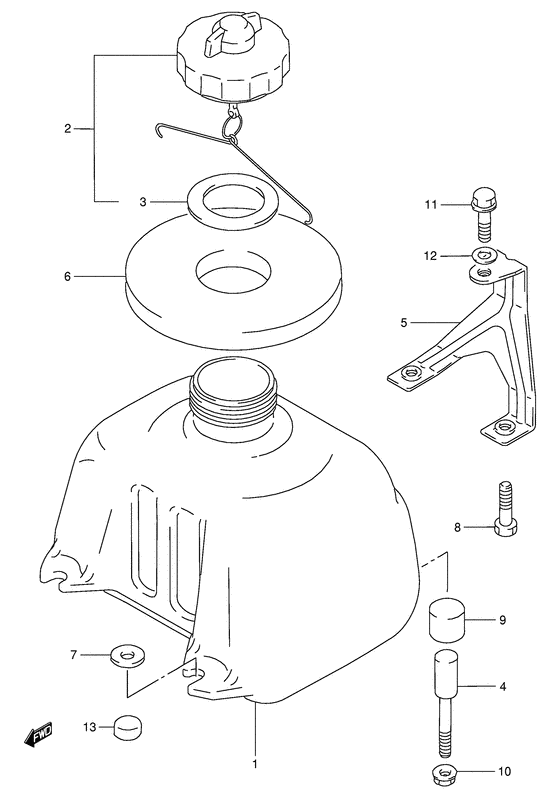 2
3
6
11
12
5
8
9
7
4
13
FWD
1
10