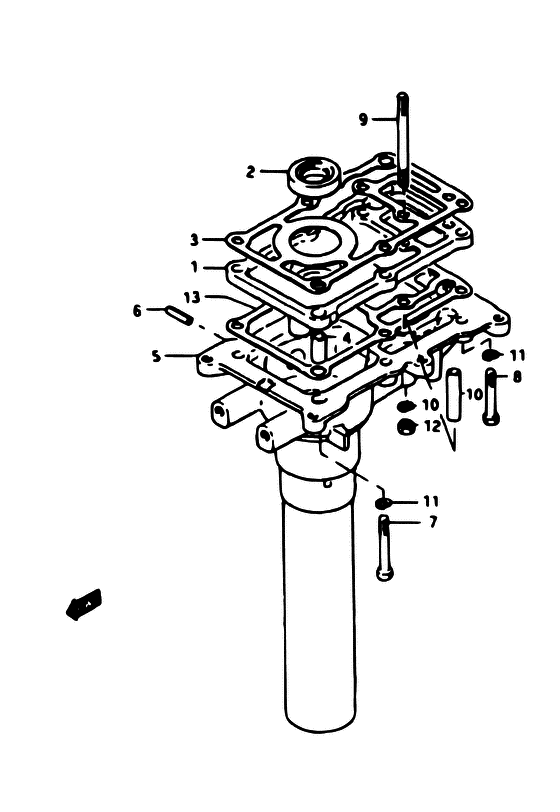 9
2
3
1
13
6
4
5
11
8
10
10
12
11
7