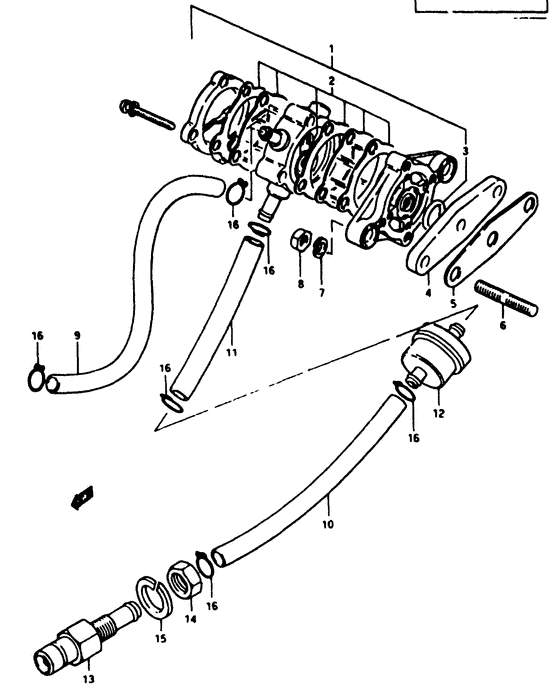 1
2
3
16
16
8
7
4
5
6
16
9
11
16
12
16
10
16
14
15
13