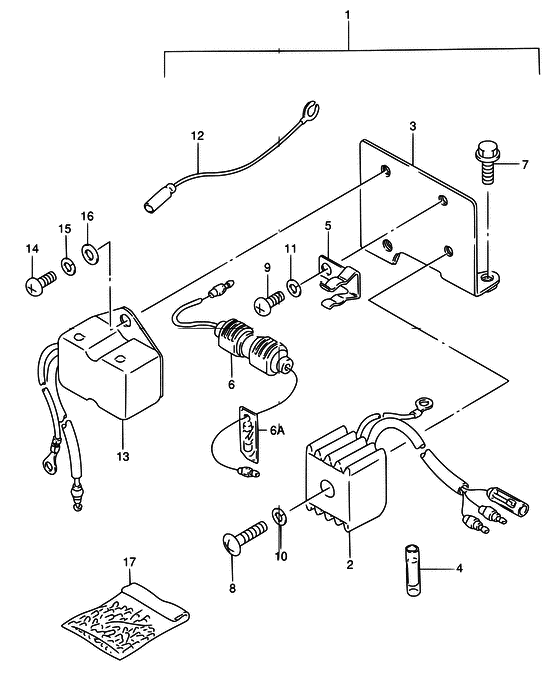 1
12
3
7
16
15
14
5
11
9
6
6A
13
2
10
8
4
17