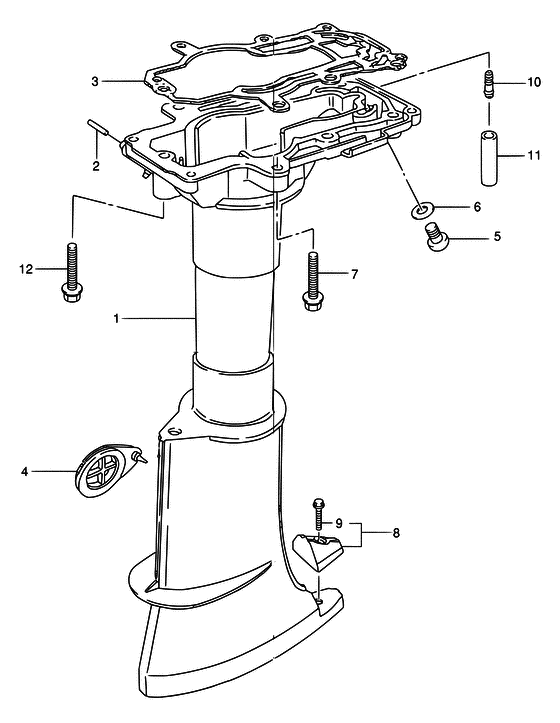 3
10
2
11
6
5
12
7
1
4
9
8