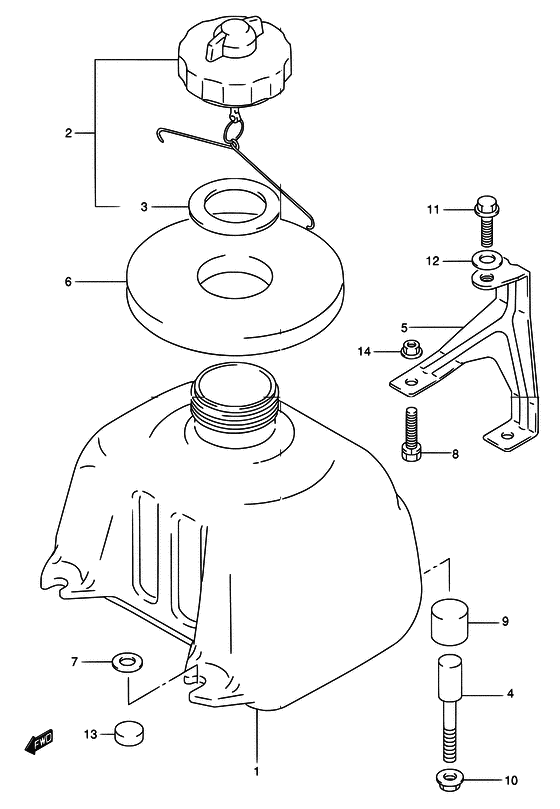 2
3
6
11
12
5
14
8
9
7
4
13
FWD
1
10