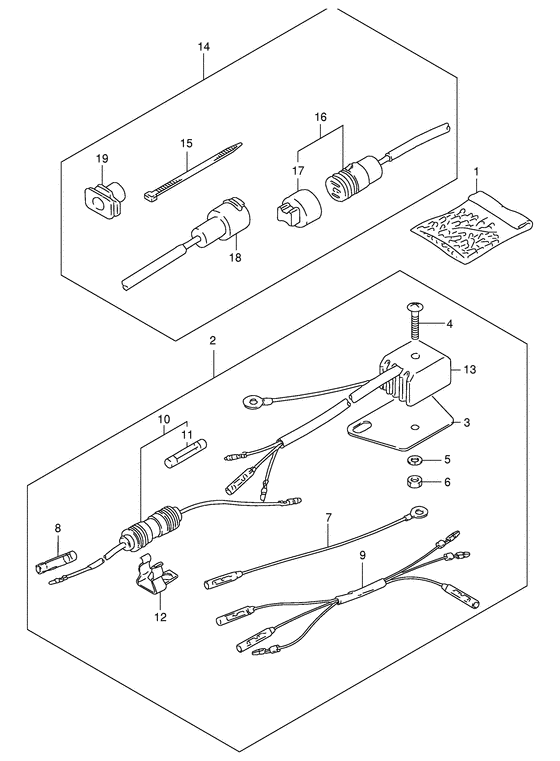 14
19
15
16
17
18
1
2
4
13
3
5
6
10
11
8
7
9
12