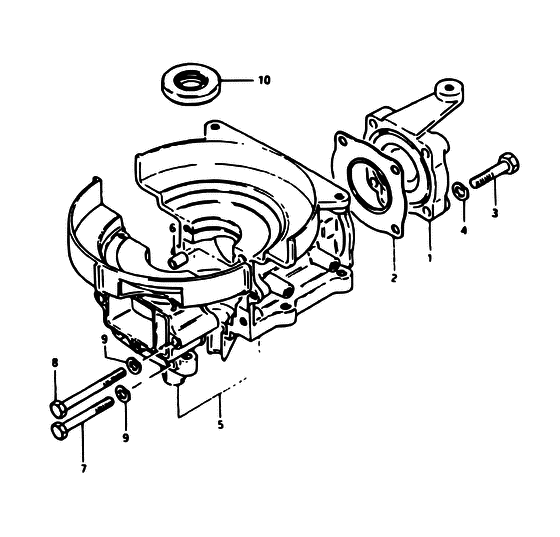 10
6
3
4
1
2
9
8
9
5
7