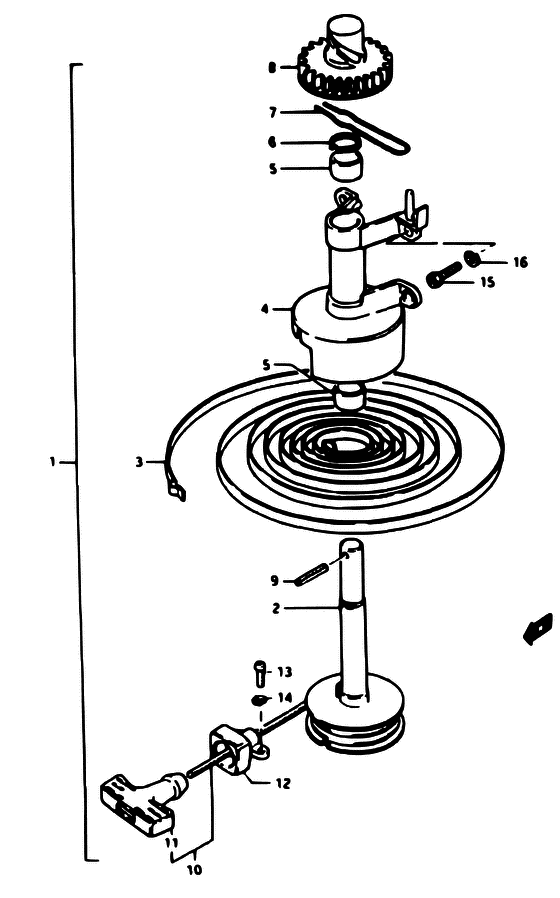 8
7
6
5
16
15
4
5
1
3
9
2
13
14
12
11
10