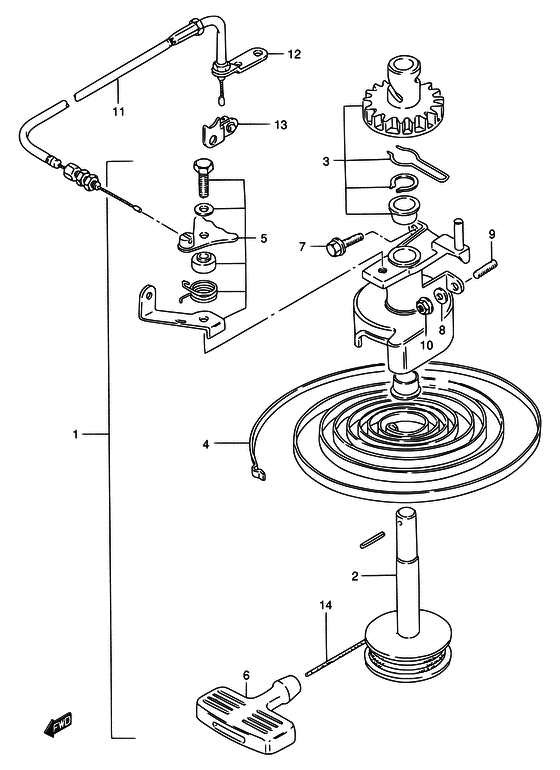 12
11
13
3
5
7
9
8
10
1
4
2
14
6
FWD