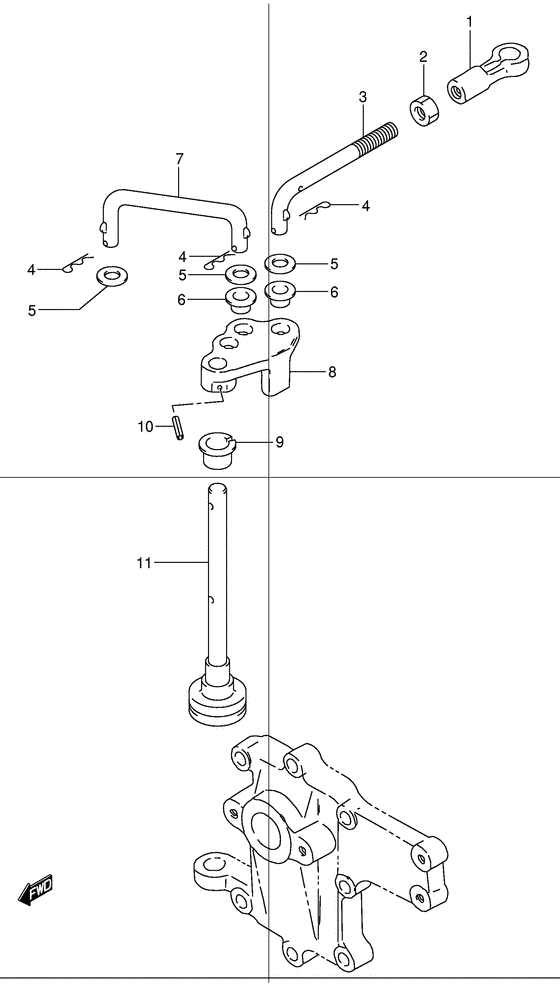 1
2
3
7
4
4
4
5
5
5
6
6
8
10
9
11
FWD