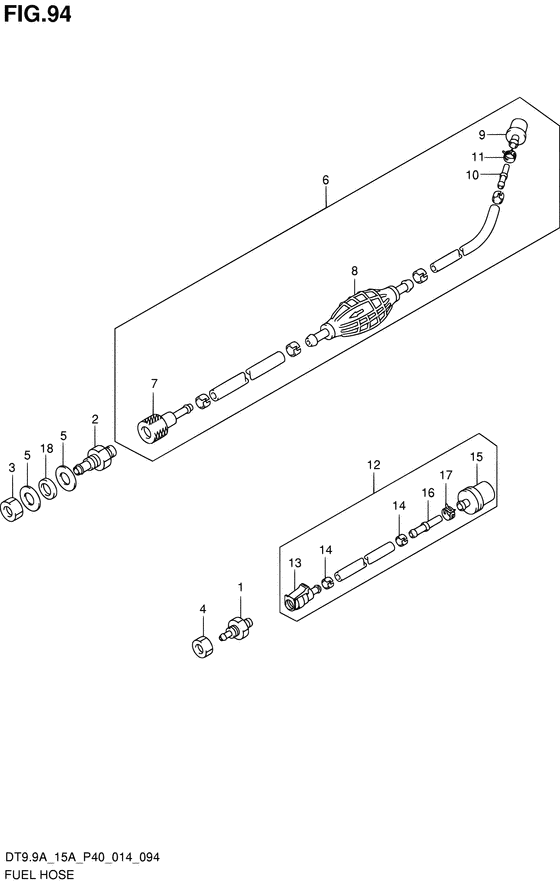 FIG.94

9
11
10
6
8
7
2
5
18
5
3
12
15
17
16
14
14
13
1
4

DT9.9A_15A_P40_014_094
FUEL HOSE