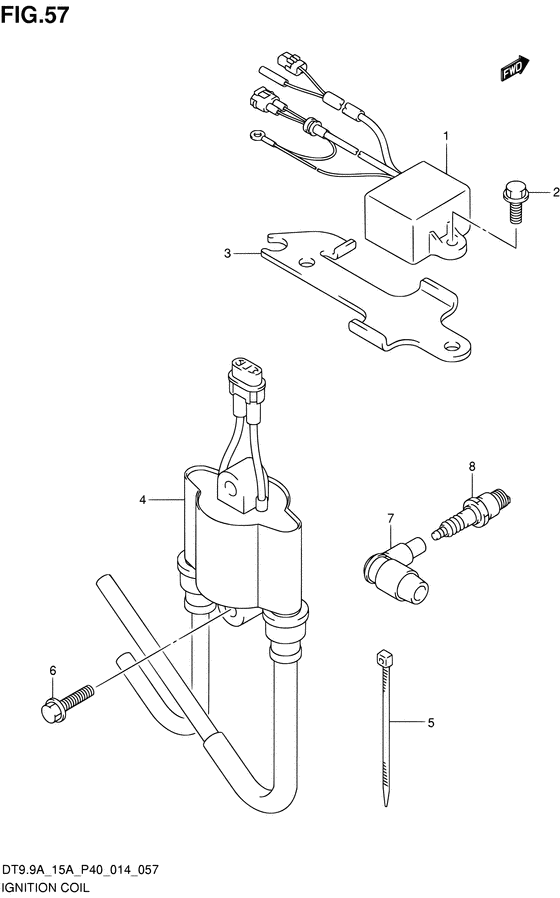 FIG.57

FWD

1
2
3
4
8
7
6
5

DT9.9A_15A_P40_014_057
IGNITION COIL