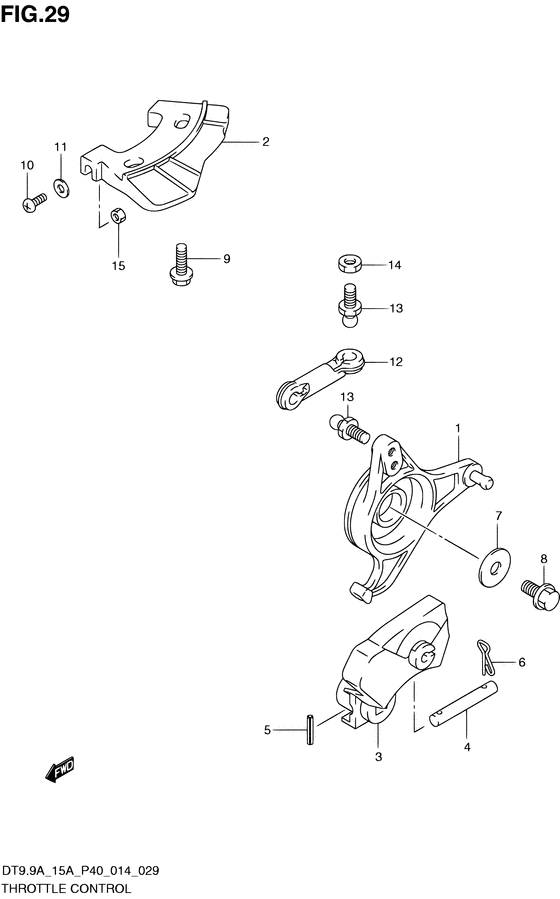 FIG.29

2
11
10
15
9
14
13
12
13
1
7
8
6
5
3
4
FWD

DT9.9A_15A_P40_014_029
THROTTLE CONTROL