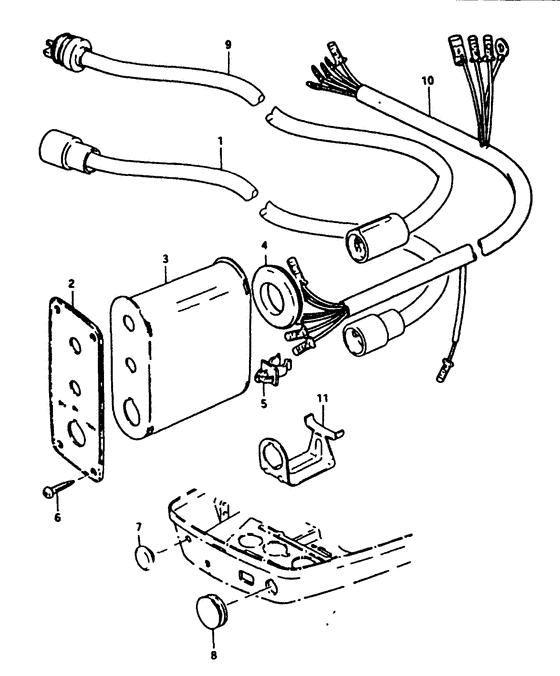 9
10
1
4
3
2
5
11
6
7
8