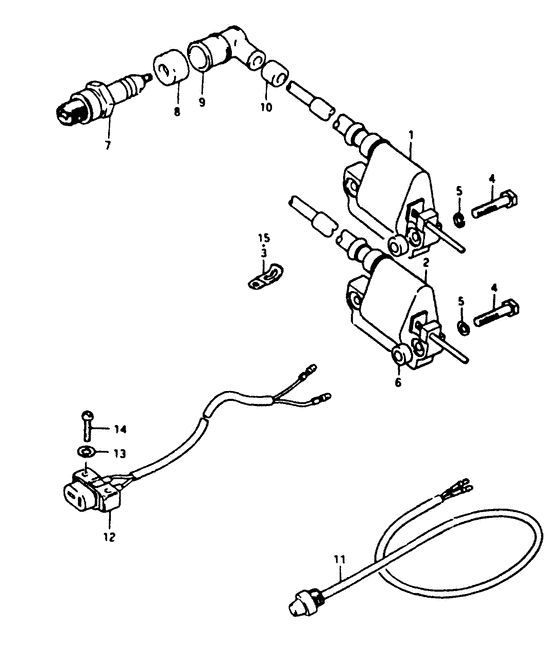 8
9
10
7
1
5
4
15
3
2
5
4
6
14
13
12
11