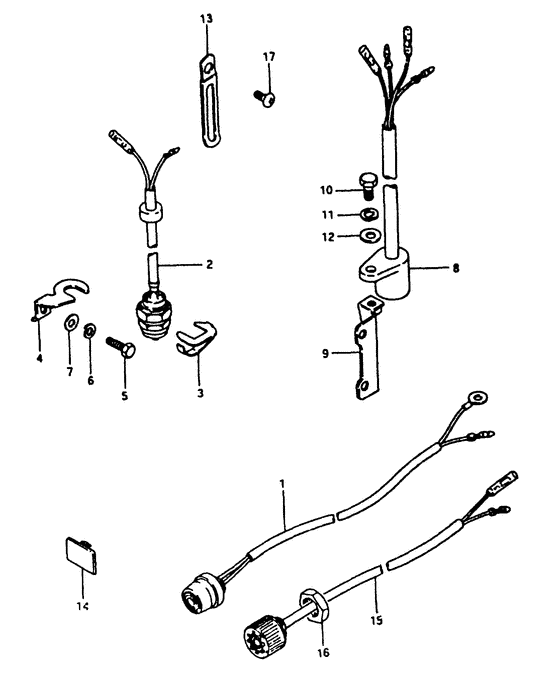 13
17
10
11
12
2
8
4
7
6
5
3
9
1
14
15
16