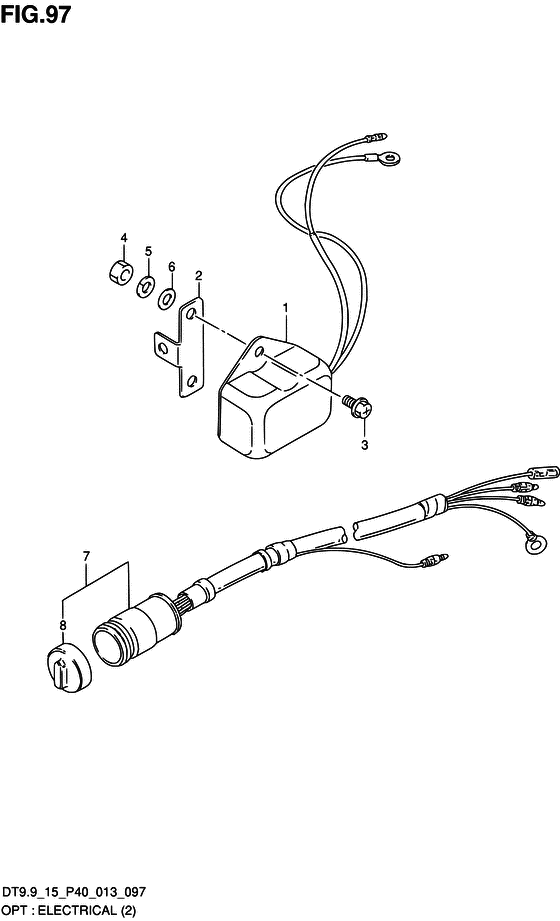 FIG.97

4
5
6
2
1
3
7
8

DT9.9_15_P40_013_097
OPT : ELECTRICAL (2)