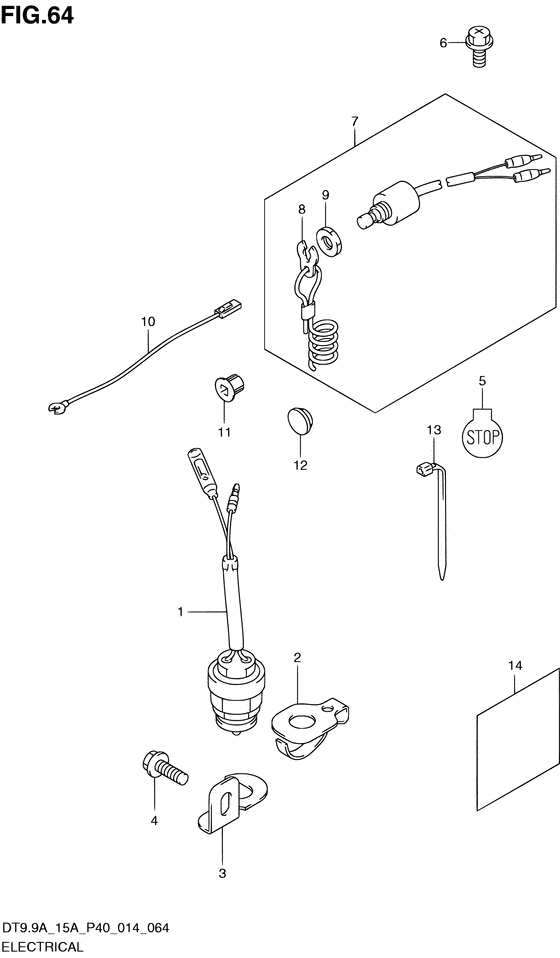 FIG.64

6

7

8

9

10

5

STOP

11

12

13

1

2

14

4

3

DT9.9A_15A_P40_014_064
ELECTRICAL