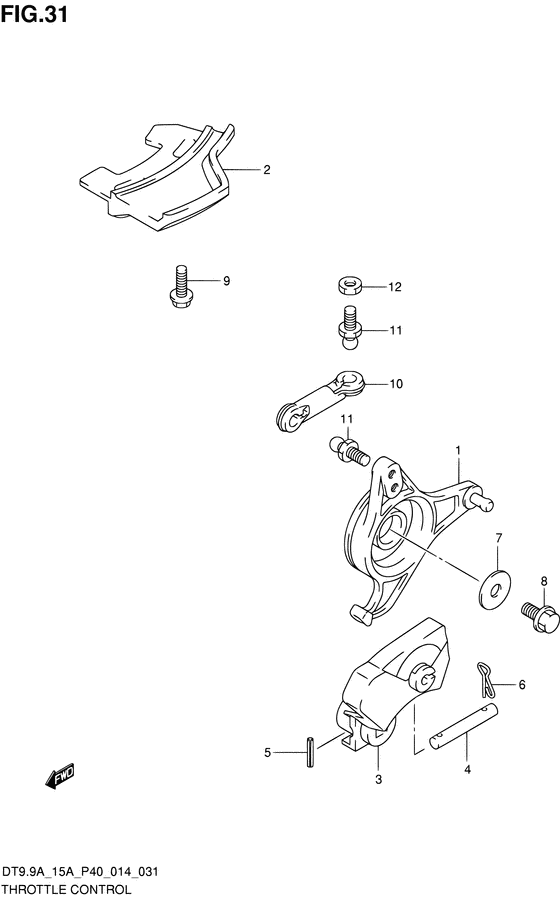 FIG.31

2

9

12

11

10

11

1

7

8

6

5

3

4

FWD

DT9.9A_15A_P40_014_031
THROTTLE CONTROL