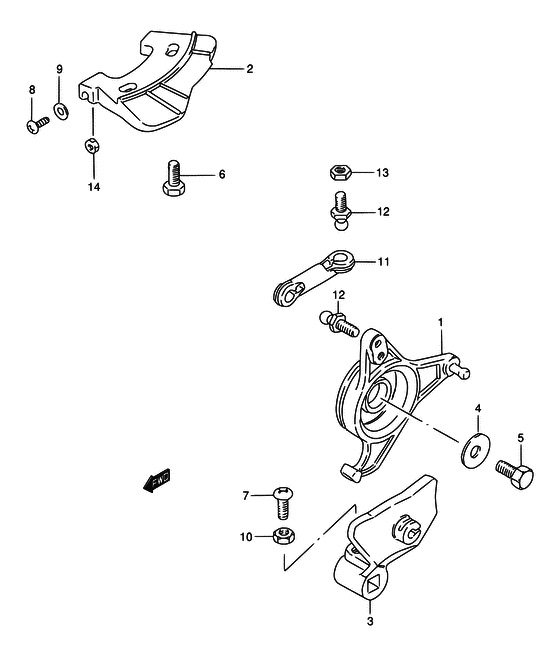 2
9
8
14
6
13
12
11
12
1
4
5
FWD
7
10
3