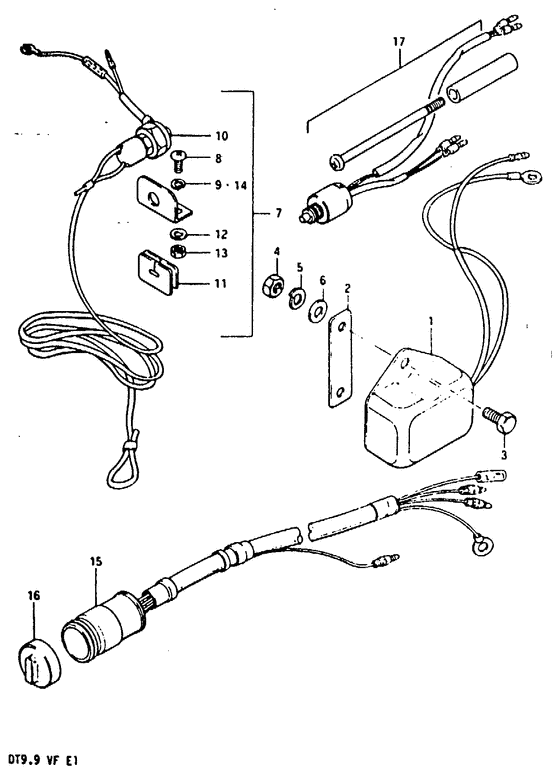 17
10
8
9 · 14
7
12
13
11
4
5
6
2
1
3
15
16
DT9.9 VF E1