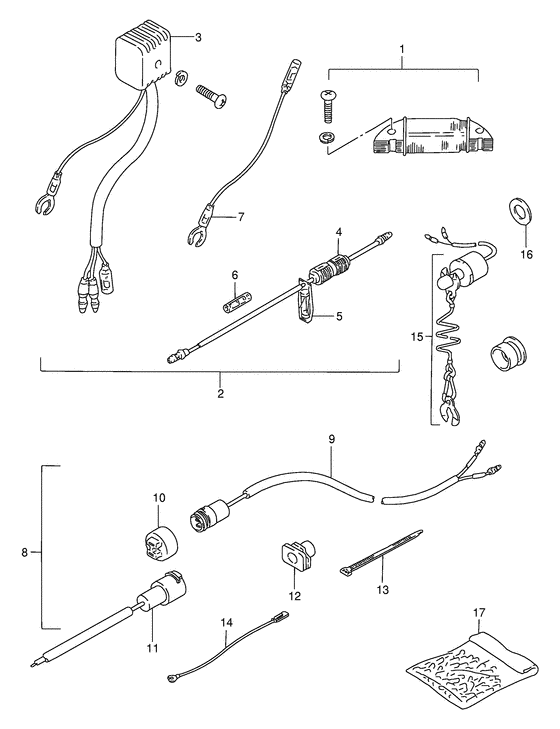 3
1
7
4
16
6
5
15
2
9
10
8
12
13
11
14
17