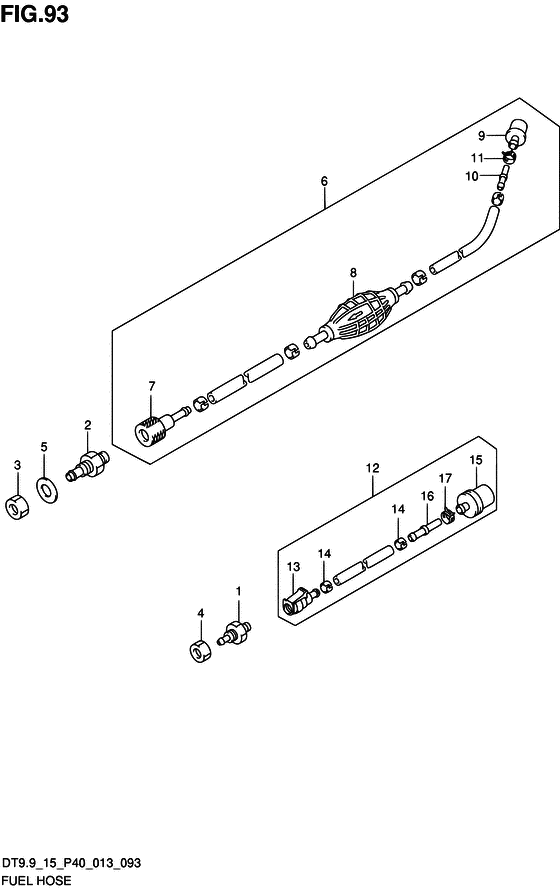 FIG.93

9
11
10
6
8
7
2
5
3
12
15
17
16
14
14
13
1
4

DT9.9_15_P40_013_093
FUEL HOSE