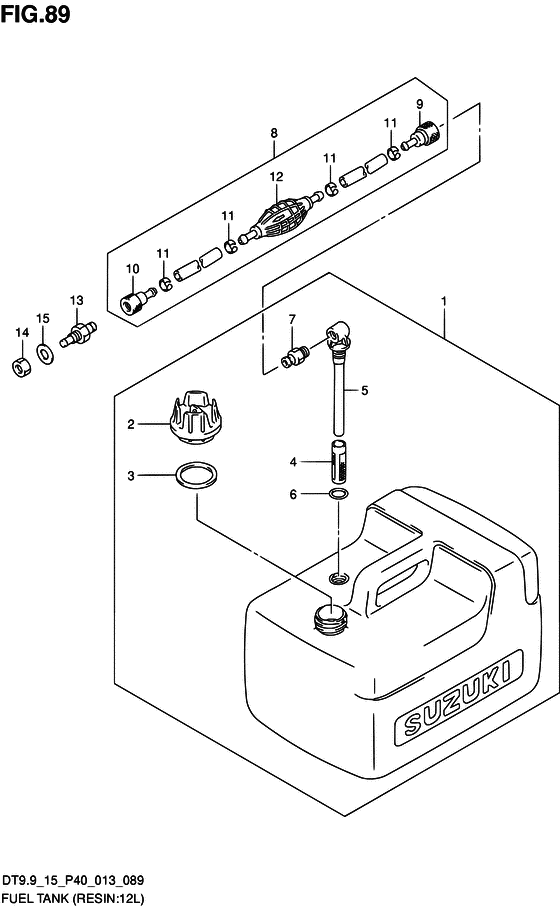 FIG.89

8
9
11
11
12
11
11
10
13
15
14
1
7
5
2
4
3
6
SUZUKI

DT9.9_15_P40_013_089
FUEL TANK (RESIN:12L)