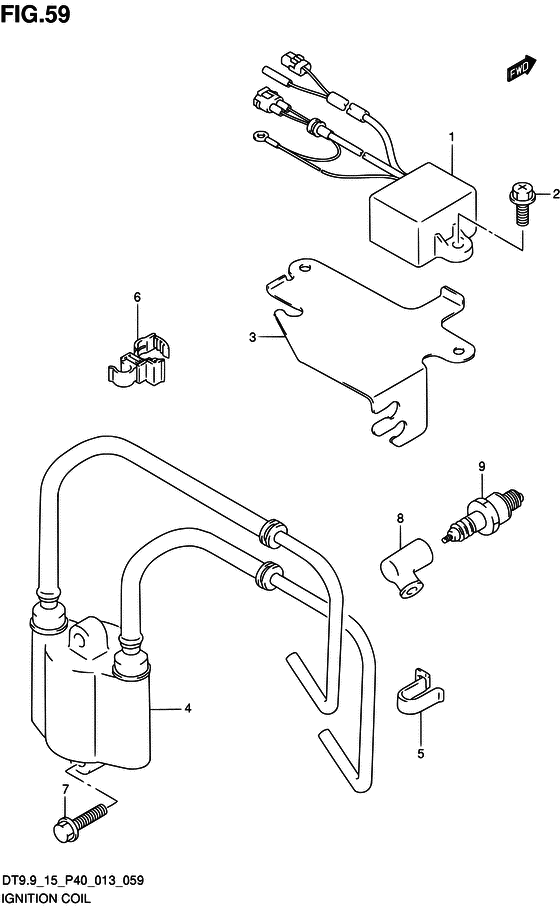 FIG.59

FWD

1
2
6
3
9
8
4
5
7

DT9.9_15_P40_013_059
IGNITION COIL