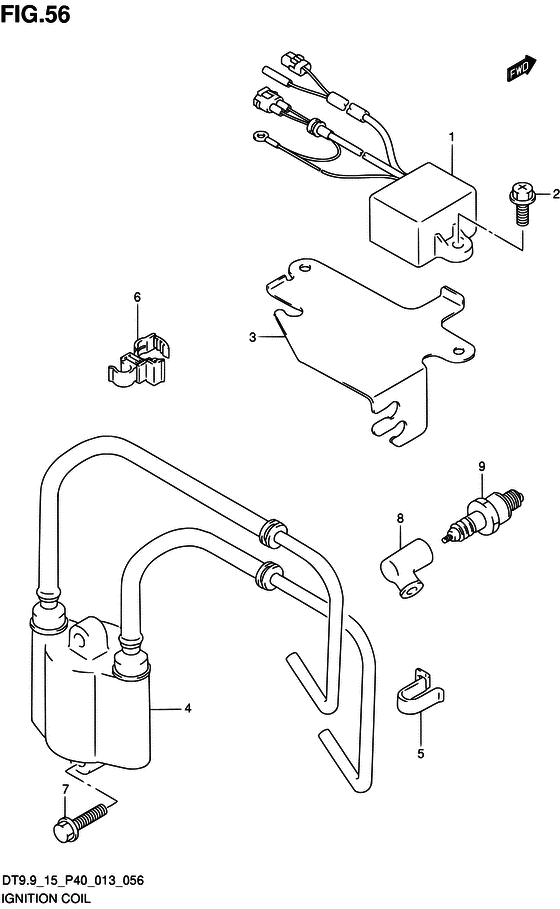 FIG.56

FWD

1
2
6
3
9
8
4
5
7

DT9.9_15_P40_013_056
IGNITION COIL