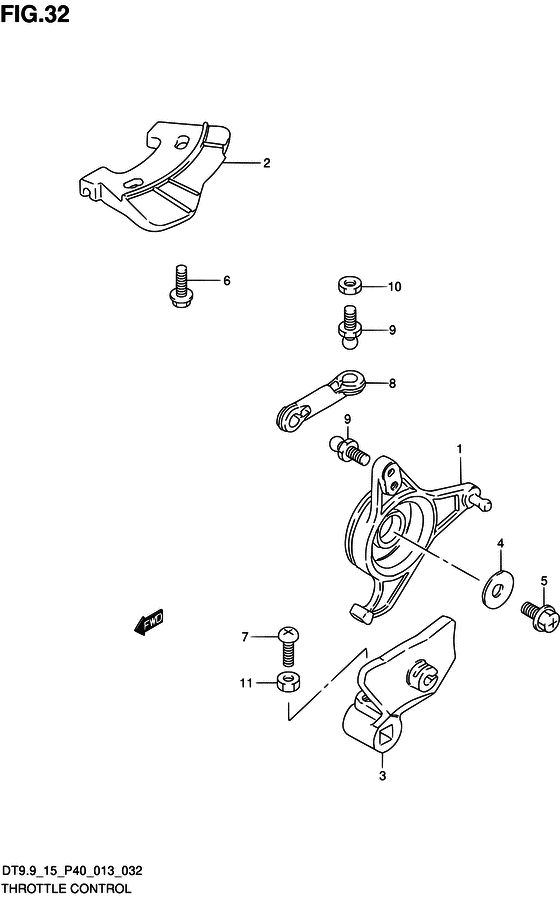 FIG.32

2

6

10

9

8

9

1

4

5

FWD

7

11

3

DT9.9_15_P40_013_032
THROTTLE CONTROL