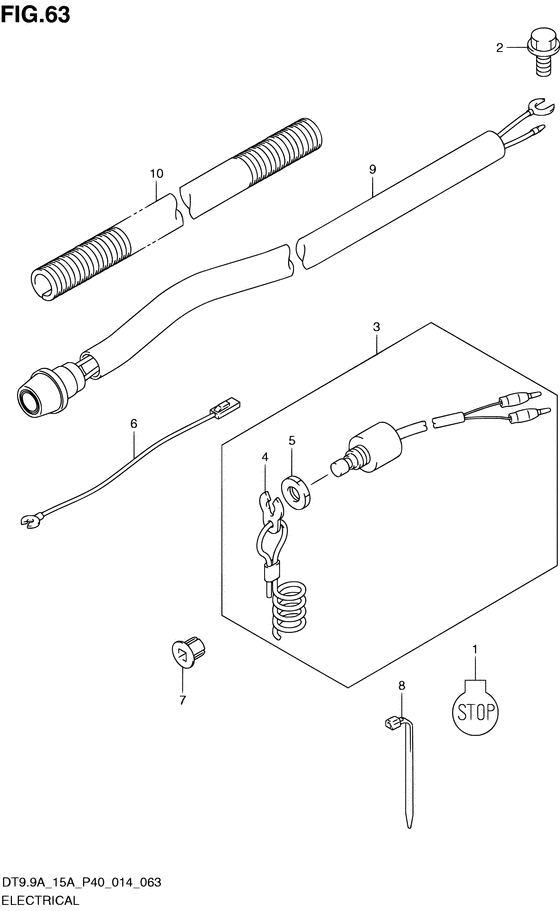 FIG.63

2

10

9

3

6

5

4

7

8

1

STOP

DT9.9A_15A_P40_014_063
ELECTRICAL