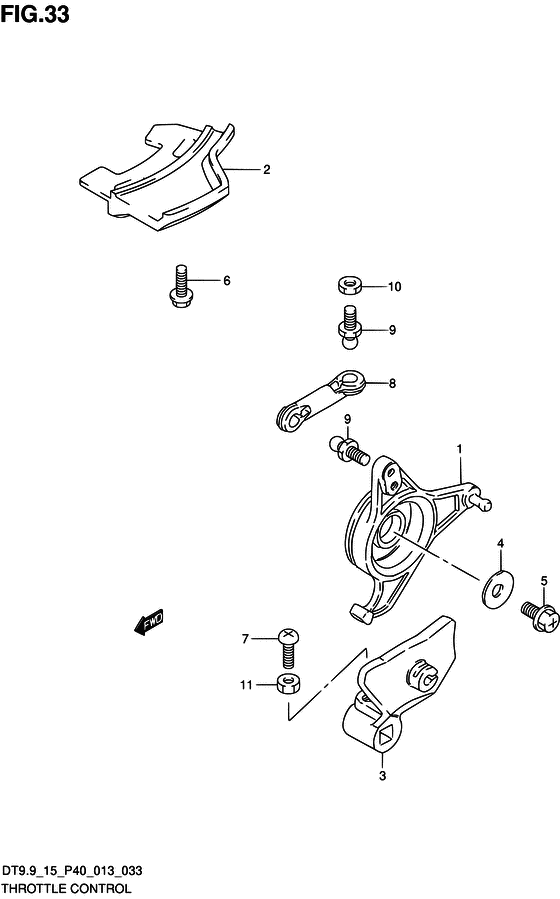 FIG.33

2

6

10

9

8

9

1

4

5

FWD

7

11

3

DT9.9_15_P40_013_033
THROTTLE CONTROL