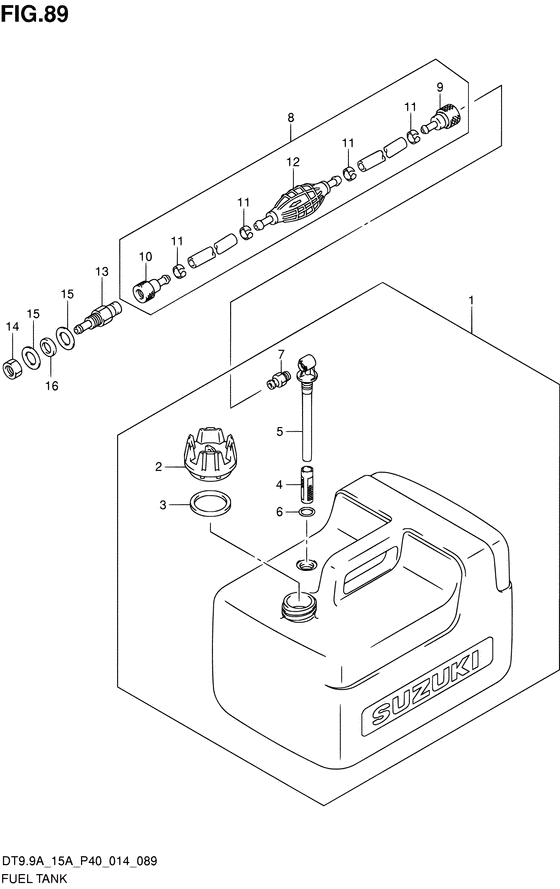 FIG.89

8
9
11
11
12
11
11
10
13
15
15
14
16
1
7
5
2
4
3
6
SUZUKI

DT9.9A_15A_P40_014_089
FUEL TANK