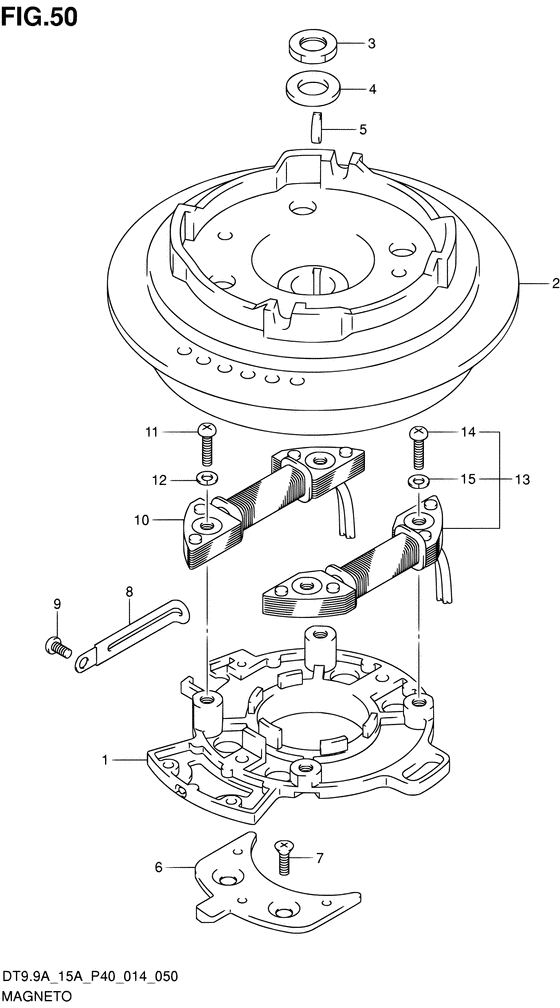 FIG.50

3
4
5
2
11
14
12
15
13
10
9
8
1
6
7

DT9.9A_15A_P40_014_050
MAGNETO