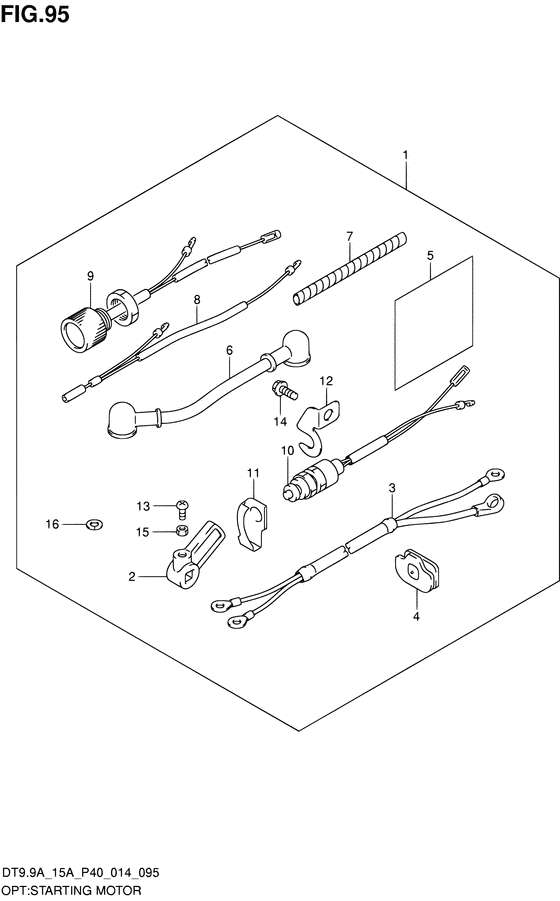 FIG.95

1
7
5
9
8
6
12
14
10
11
3
13
16
15
2
4

DT9.9A_15A_P40_014_095
OPT:STARTING MOTOR