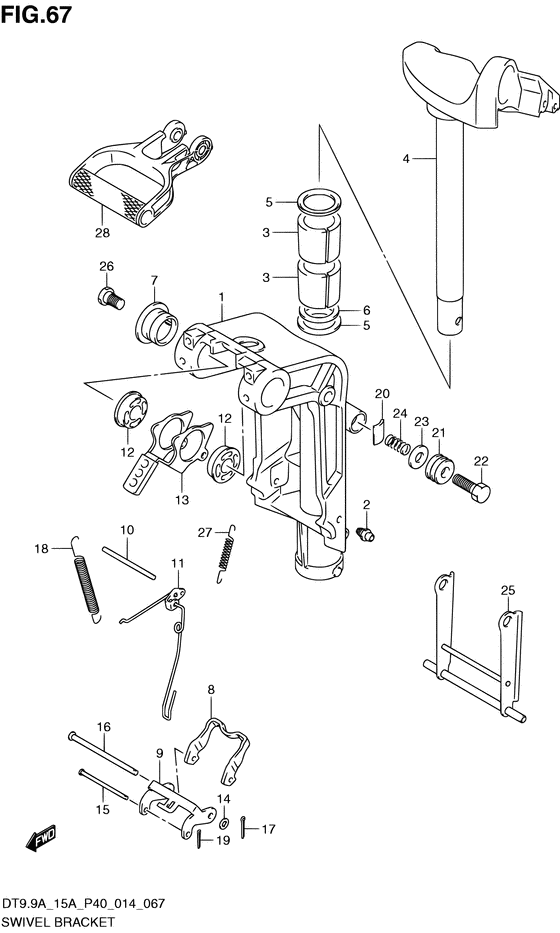 FIG.67

4
5
3
3
6
5
28
26
7
1
20
24
23
21
22
12
12
13
2
10
27
18
11
25
8
16
9
15
14
17
19
FWD

DT9.9A_15A_P40_014_067
SWIVEL BRACKET