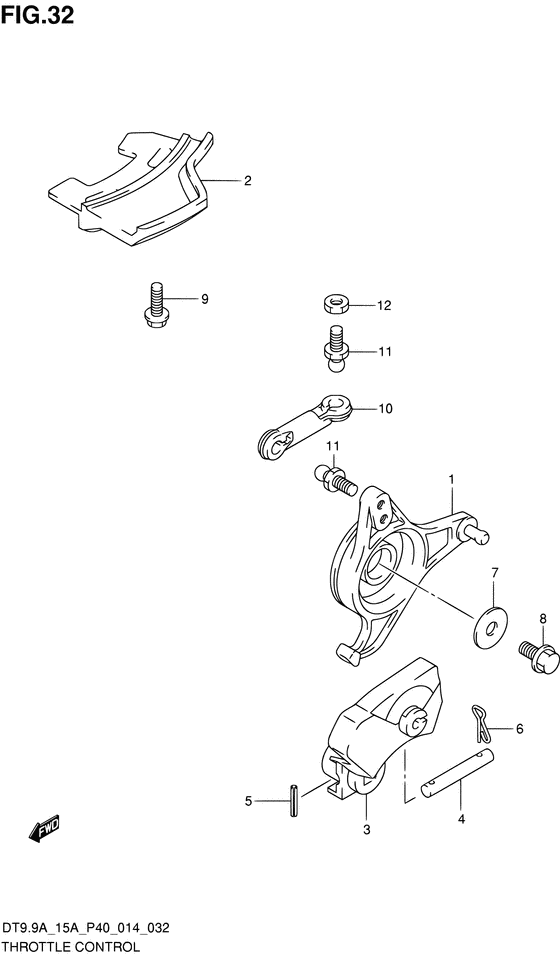 FIG.32

2

9

12

11

10

11

1

7

8

6

5

3

4

FWD

DT9.9A_15A_P40_014_032
THROTTLE CONTROL