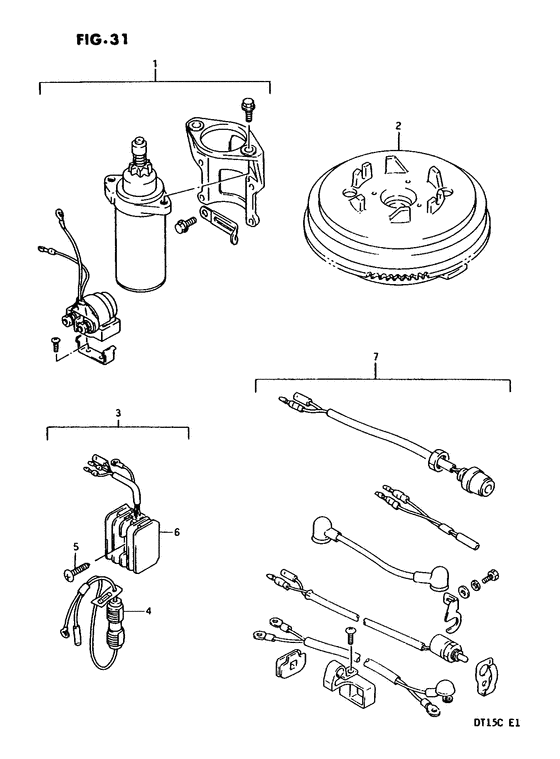 FIG.31

1

2

7

3

6

5

4

DT15C E1