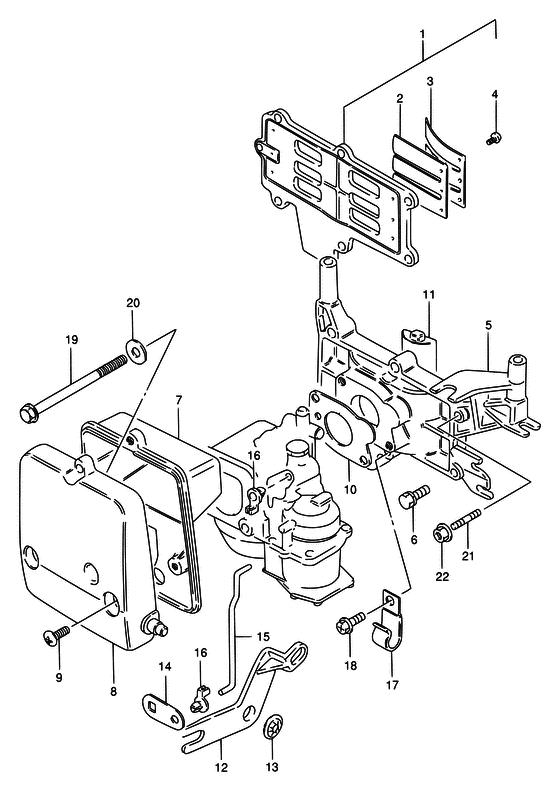 1
2
3
4
11
5
20
19
7
16
10
6
21
22
15
18
17
9
8
14
16
12
13