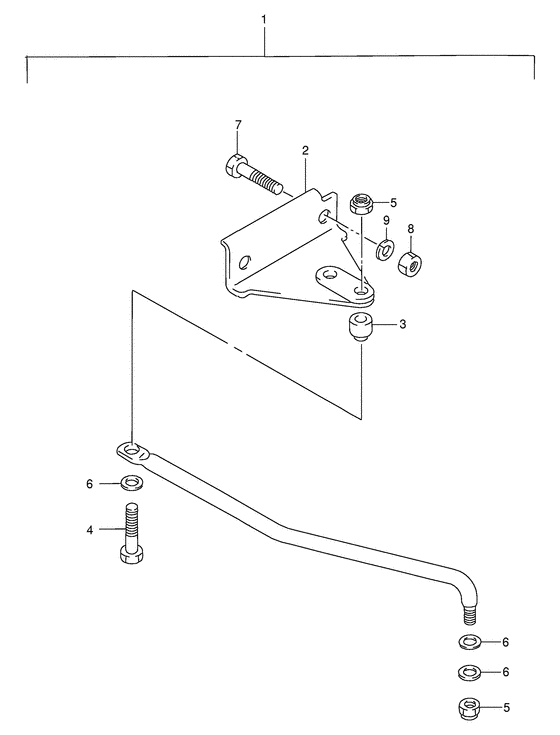 1
7
2
5
9
8
3
6
4
6
6
5