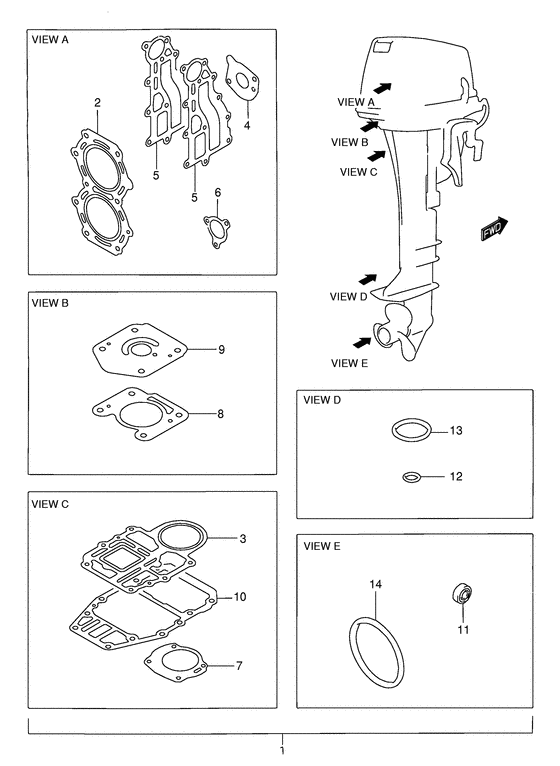 VIEW A

2

5

5

4

6

VIEW A

VIEW B

VIEW C

FWD

VIEW D

VIEW E

VIEW B

9

8

VIEW D

13

12

VIEW C

3

10

7

VIEW E

14

11

1