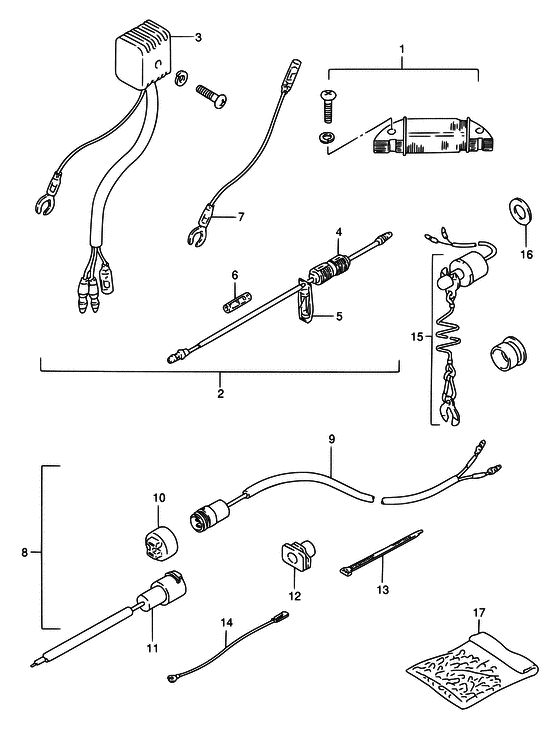 3
1
7
4
16
6
5
15
2
9
10
8
12
13
11
14
17