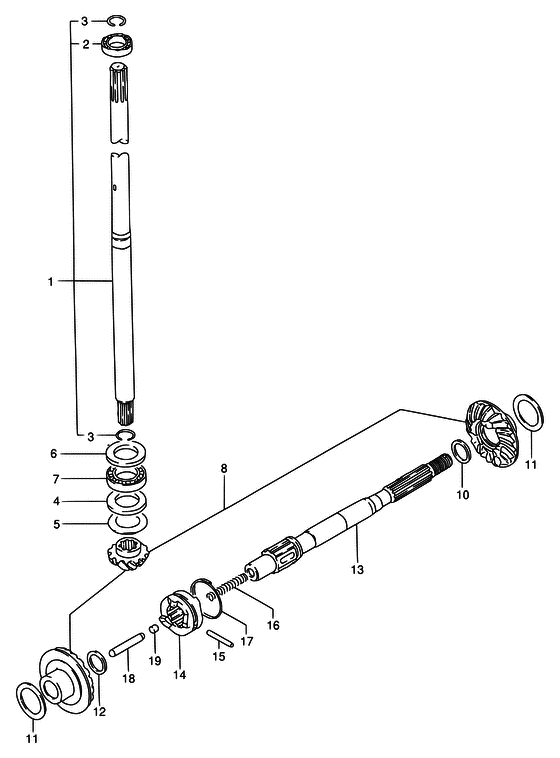 3
2
1
3
6
7
4
5
8
11
10
13
16
17
15
14
19
18
12
11