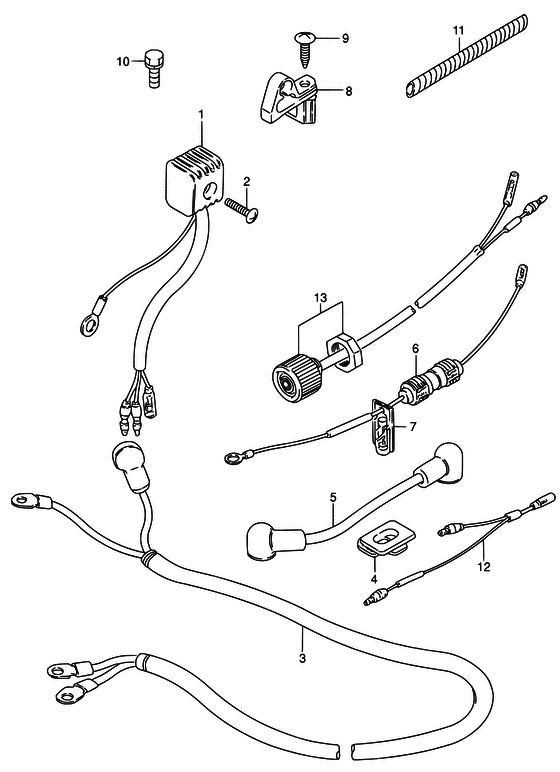 10
9
11
8
1
2
13
6
7
5
4
12
3