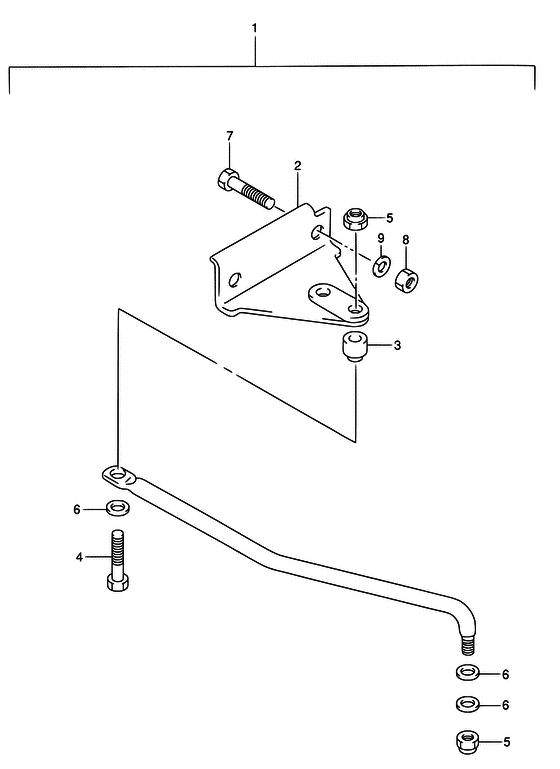 1
7
2
5
9
8
3
6
4
6
6
5