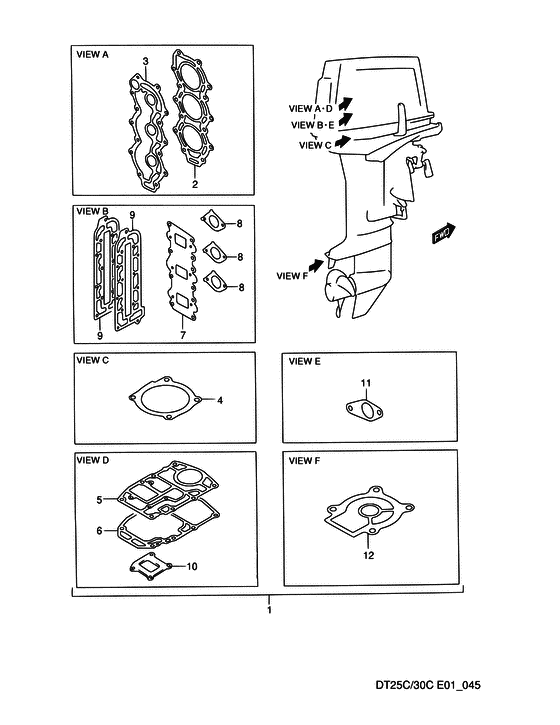 VIEW A
3
2

VIEW A · D
VIEW B · E
VIEW C

FWD

VIEW F

VIEW B
9
8
8
8
9
7

VIEW C
4

VIEW E
11

VIEW D
5
6
10

VIEW F
12

1

DT25C/30C E01_045