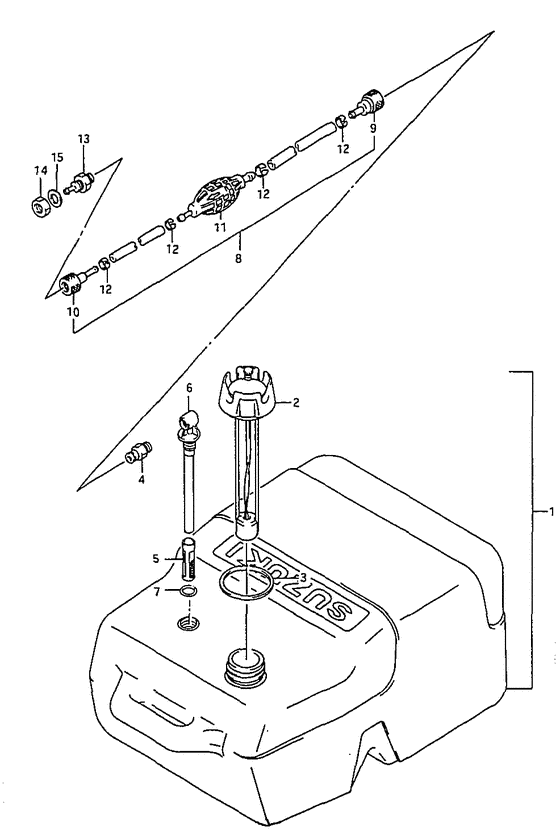 13
15
14
9
12
12
11
12
8
12
10
6
2
4
1
5
3
7
SUZUKI